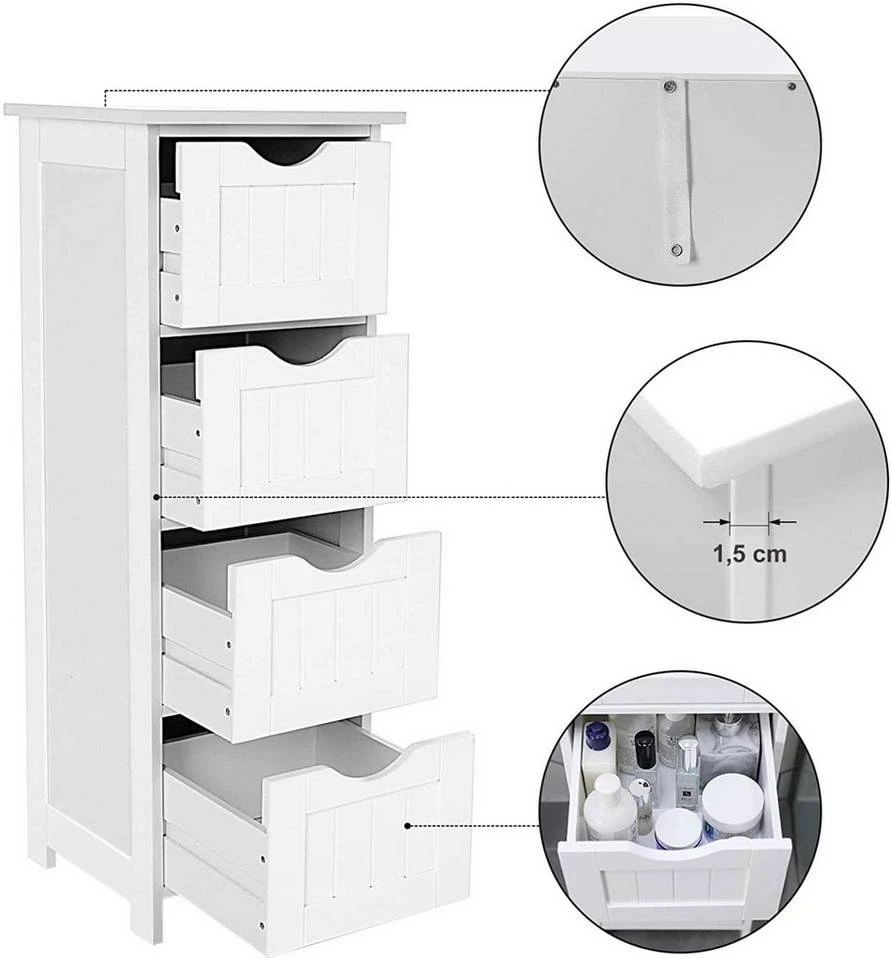 1,5 cm