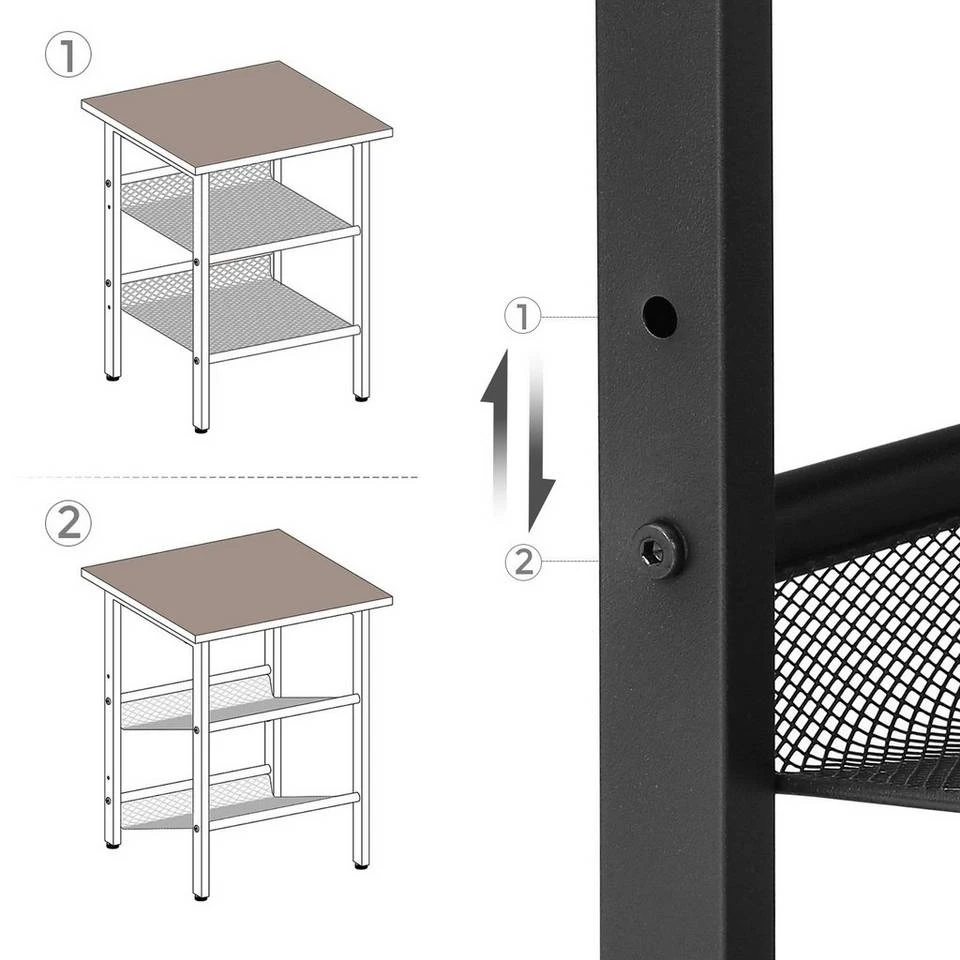 ①
②
①
②